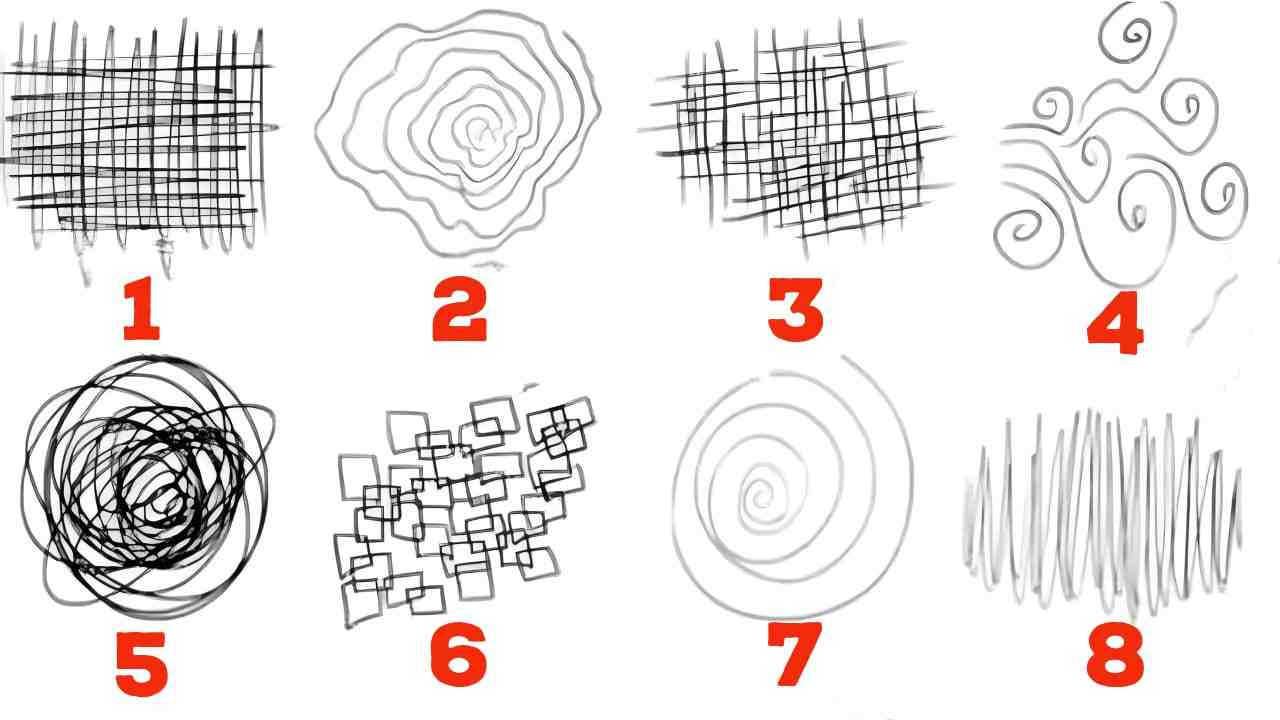 1
2
3
4
5
6
7
8