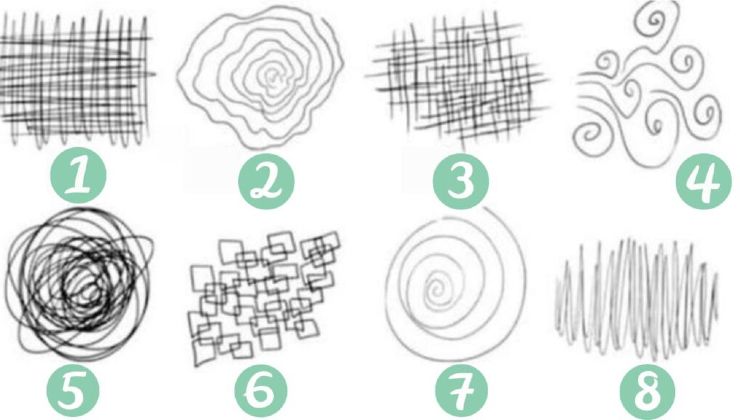 1

2

3

4

5

6

7

8