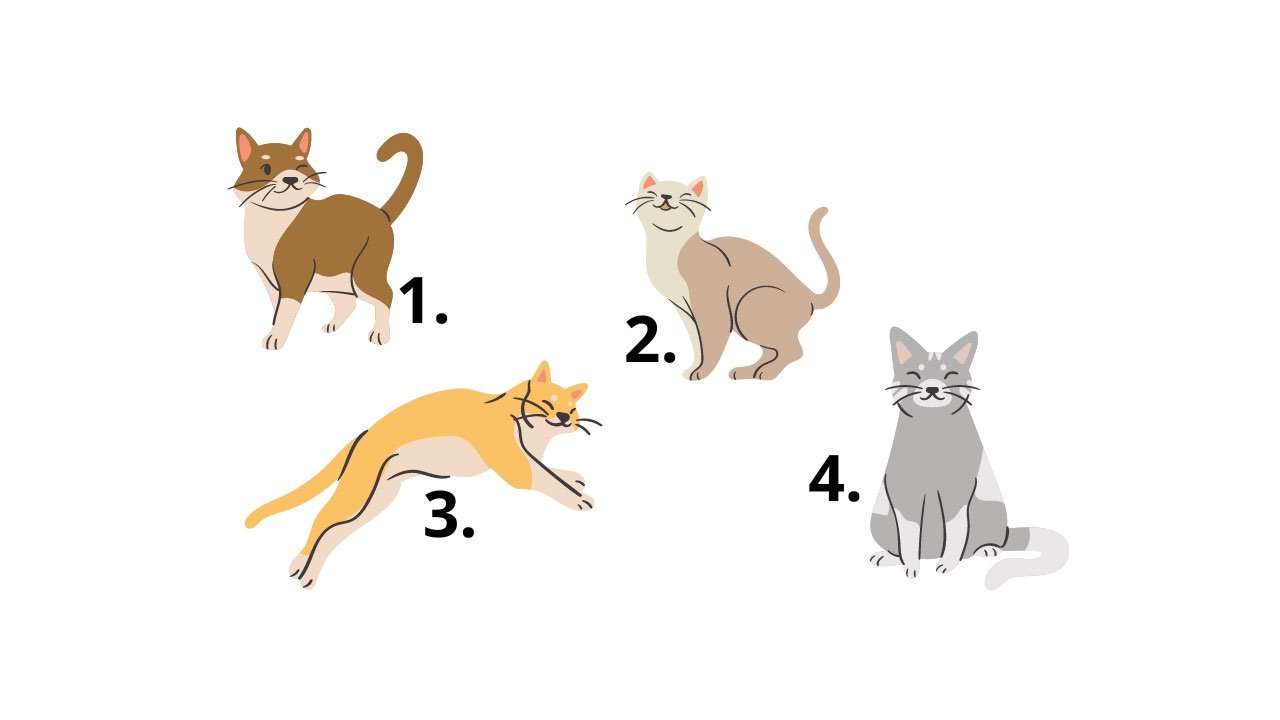 1.

2.

3.

4.